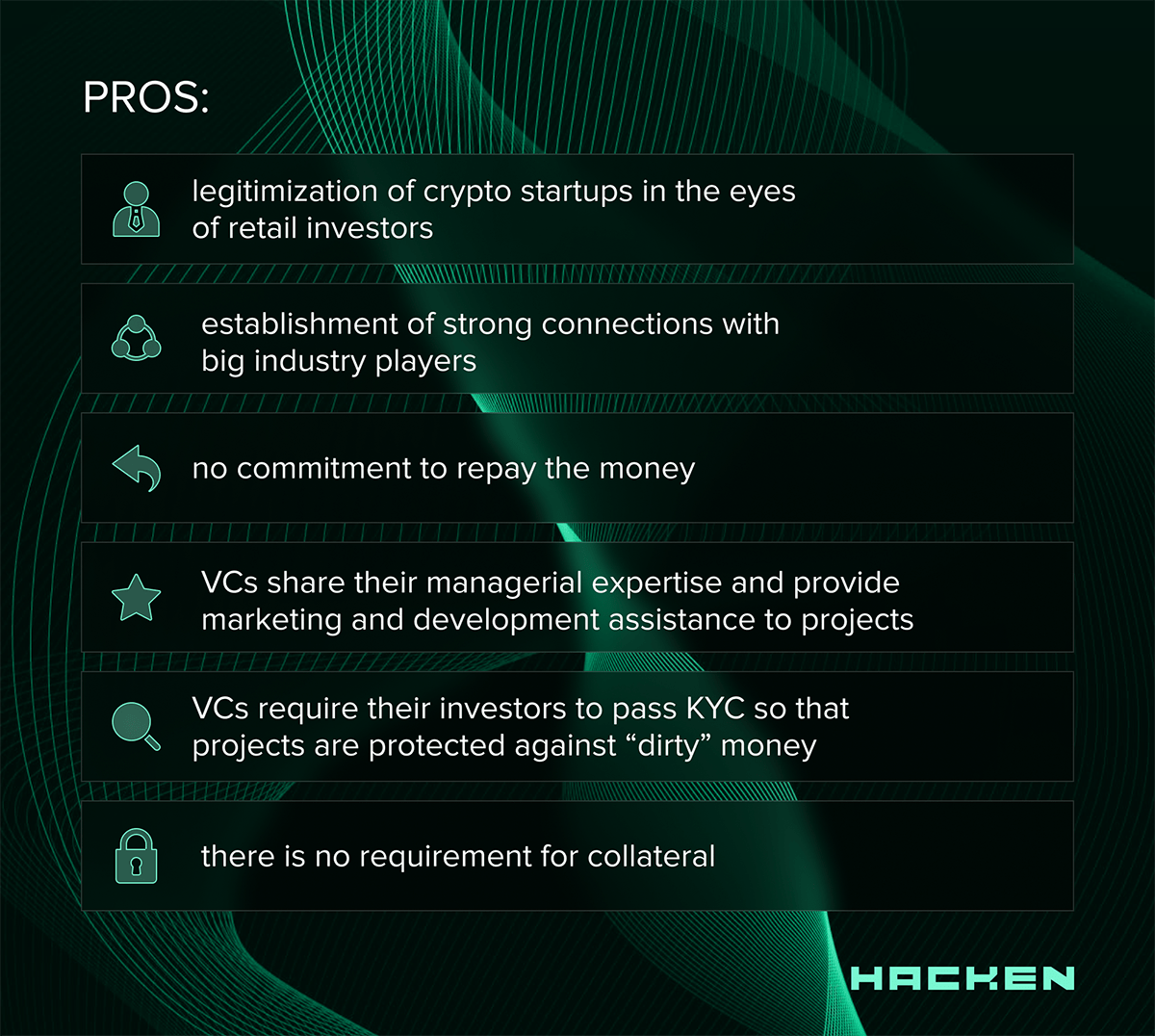 PROS:

legitimization of crypto startups in the eyes of retail investors

establishment of strong connections with big industry players

no commitment to repay the money

VCs share their managerial expertise and provide marketing and development assistance to projects

VCs require their investors to pass KYC so that projects are protected against “dirty” money

there is no requirement for collateral

HACKEN