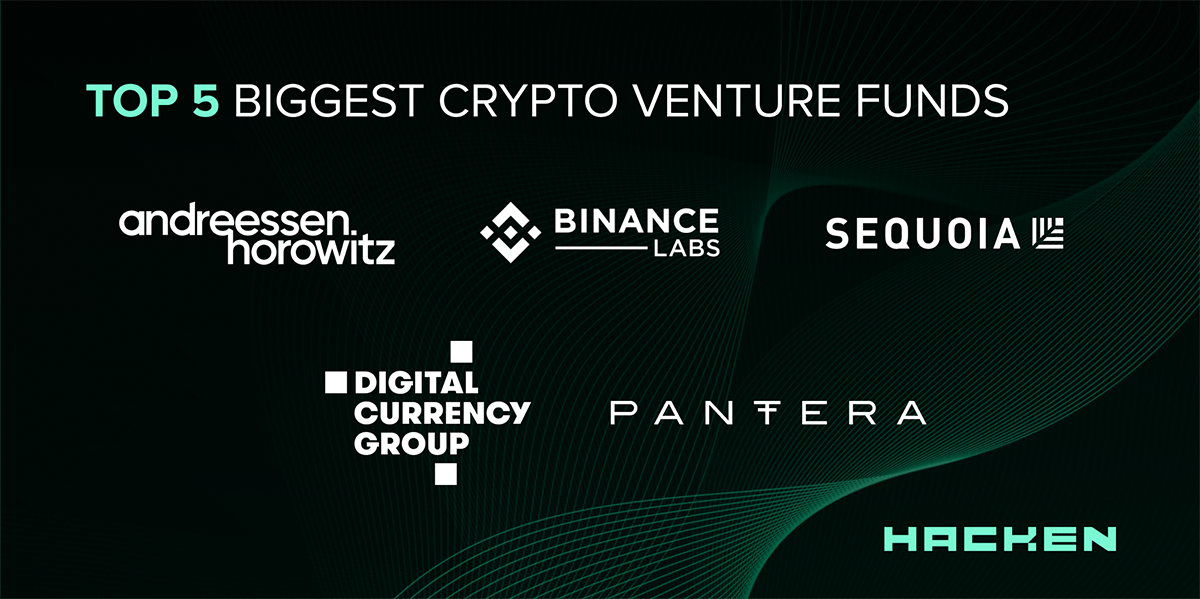 TOP 5 BIGGEST CRYPTO VENTURE FUNDS

andreessen. horowitz

BINANCE LABS

SEQUOIA

DIGITAL CURRENCY GROUP

PANTERA

HACKEN